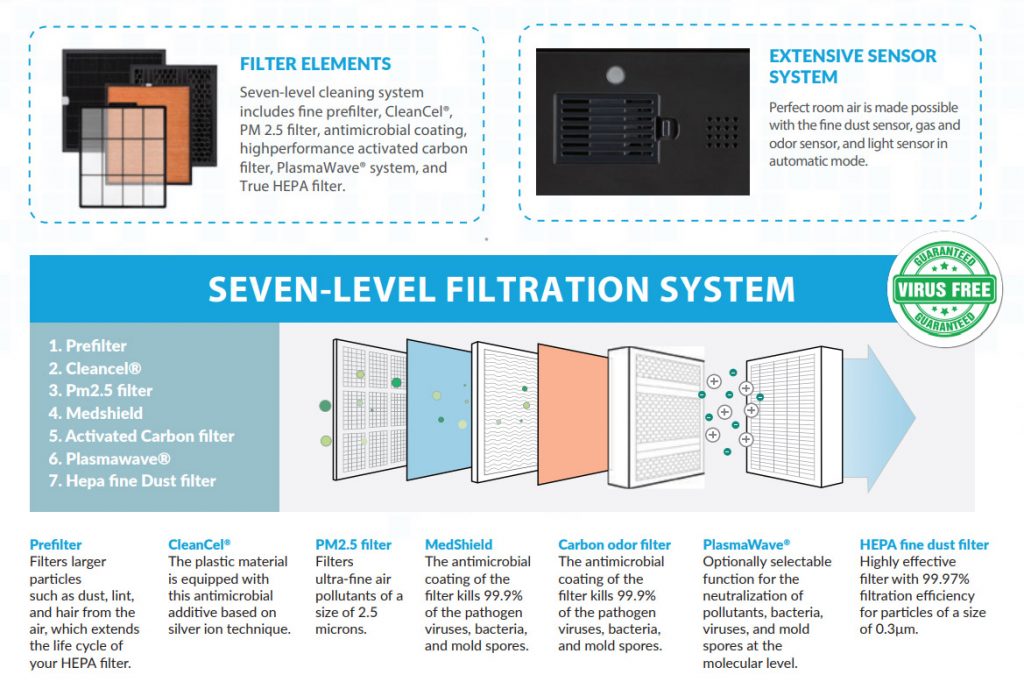 FILTER ELEMENTS

Seven-level cleaning system includes fine prefilter, CleanCel®, PM 2.5 filter, antimicrobial coating, highperformance activated carbon filter, PlasmaWave® system, and True HEPA filter.

EXTENSIVE SENSOR SYSTEM

Perfect room air is made possible with the fine dust sensor, gas and odor sensor, and light sensor in automatic mode.

SEVEN-LEVEL FILTRATION SYSTEM

GUARANTEED VIRUS FREE GUARANTEED

1. Prefilter
2. Cleancel®
3. Pm2.5 filter
4. Medshield
5. Activated Carbon filter
6. Plasmawave®
7. Hepa fine Dust filter

Prefilter
Filters larger particles such as dust, lint, and hair from the air, which extends the life cycle of your HEPA filter.

CleanCel®
The plastic material is equipped with this antimicrobial additive based on silver ion technique.

PM2.5 filter
Filters ultra-fine air pollutants of a size of 2.5 microns.

MedShield
The antimicrobial coating of the filter kills 99.9% of the pathogen viruses, bacteria, and mold spores.

Carbon odor filter
The antimicrobial coating of the filter kills 99.9% of the pathogen viruses, bacteria, and mold spores.

PlasmaWave®
Optionally selectable function for the neutralization of pollutants, bacteria, viruses, and mold spores at the molecular level.

HEPA fine dust filter
Highly effective filter with 99.97% filtration efficiency for particles of a size of 0.3µm.